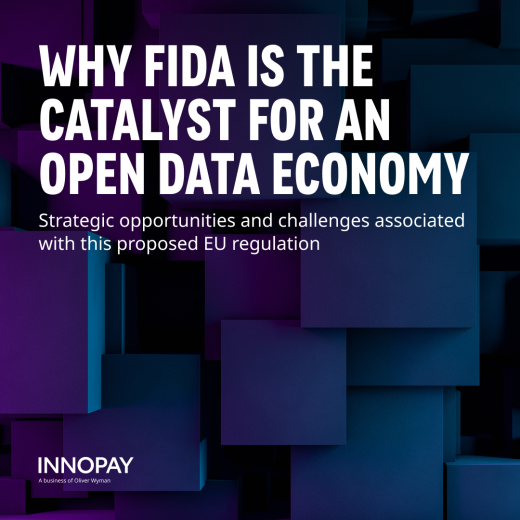 WHY FIDA IS THE CATALYST FOR AN OPEN DATA ECONOMY

Strategic opportunities and challenges associated with this proposed EU regulation

INNOPAY
A business of Oliver Wyman